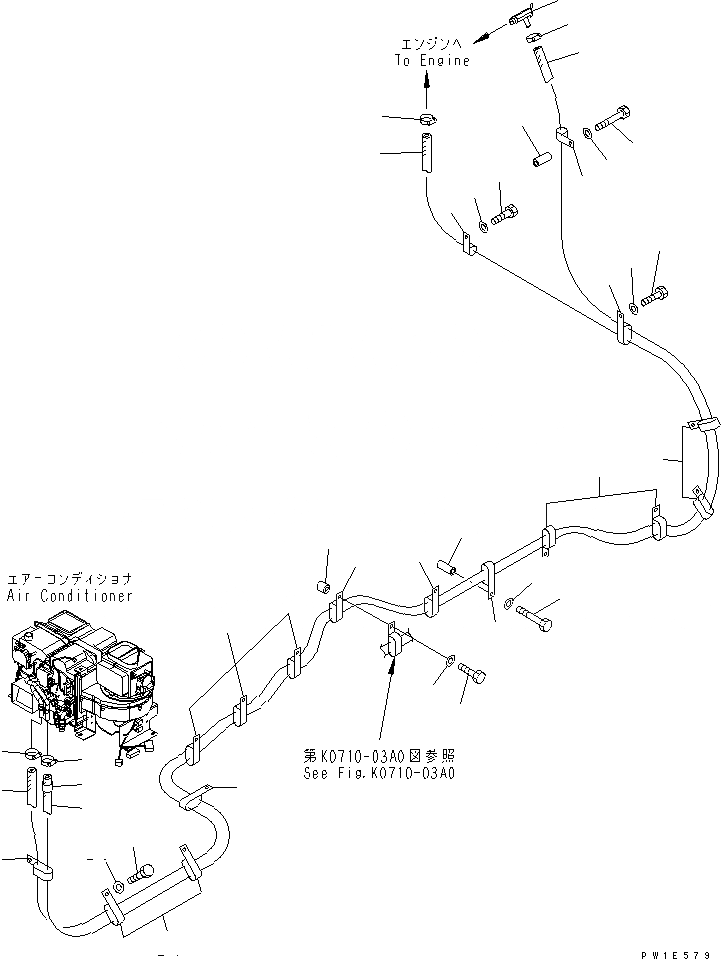 エンジンへ
To Engine

エアーコンディショナ
Air Conditioner

第K0710-03A0図参照
See Fig.K0710-03A0

PW1E579