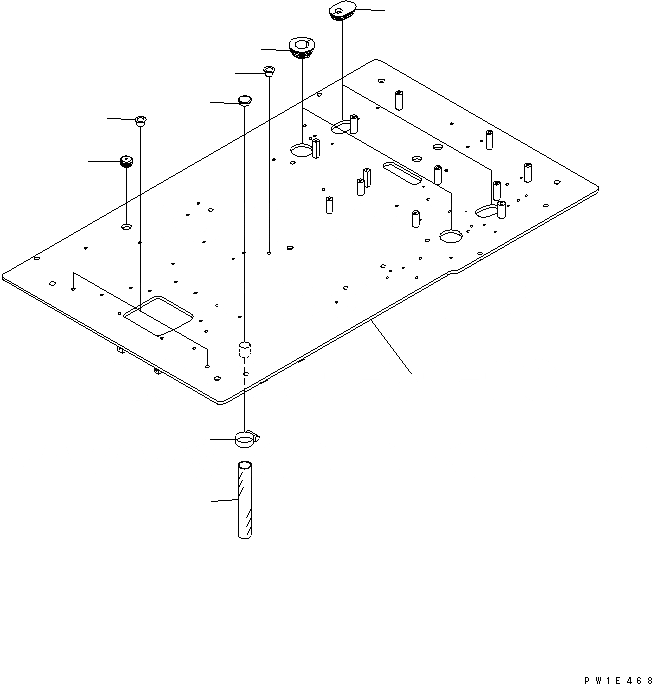 PW1E468