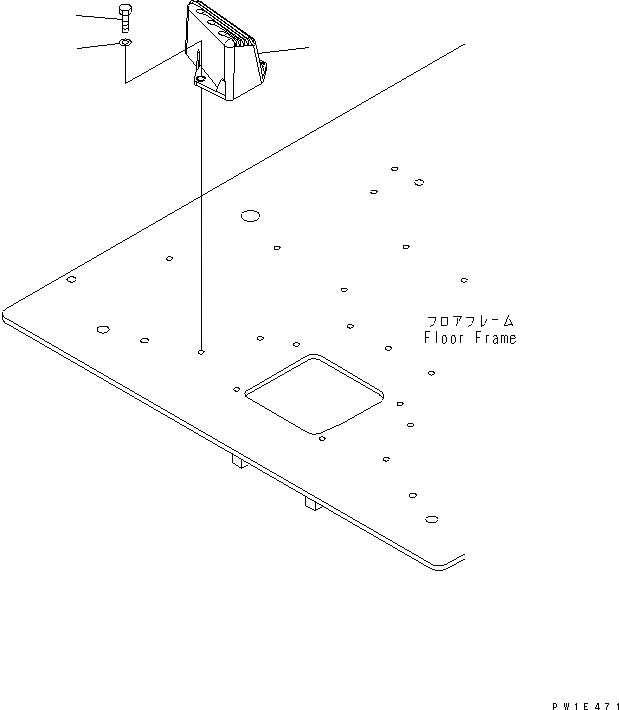 フロアフレーム
Floor Frame

PW1E471