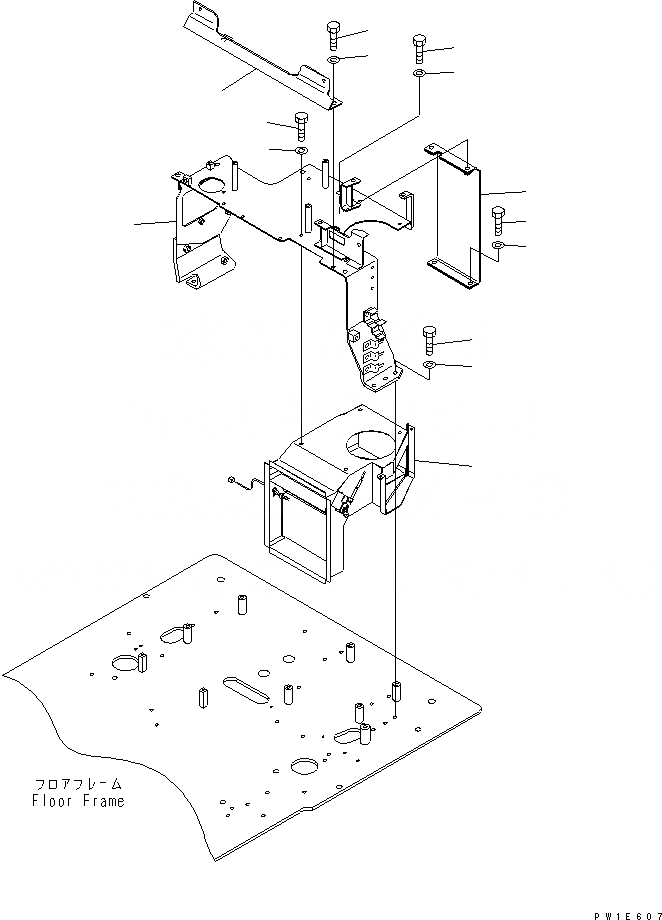 フロアフレーム
Floor Frame

PW1E607