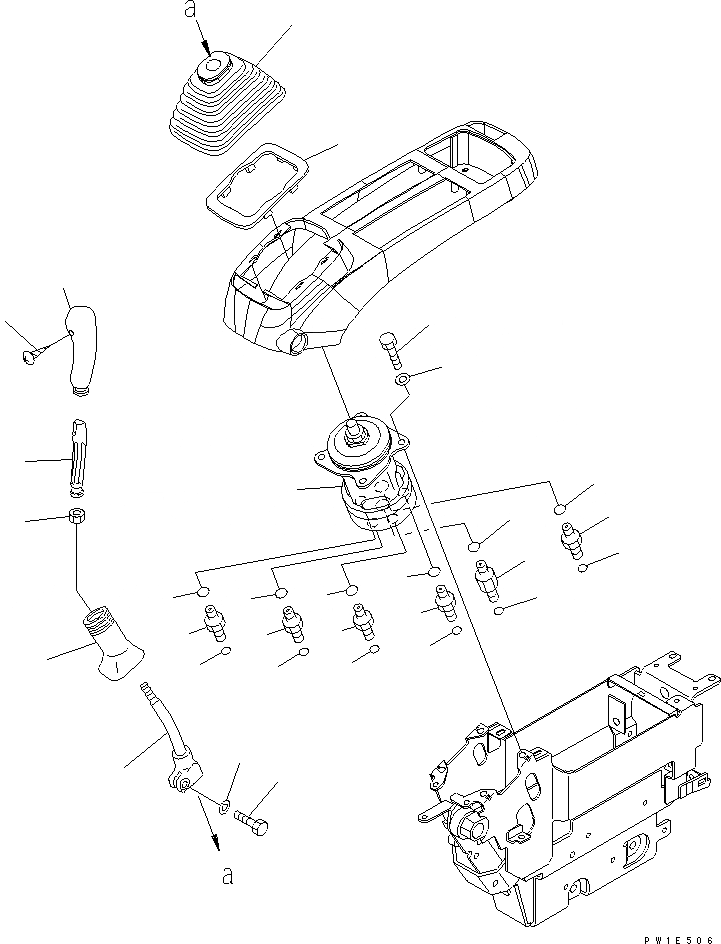 a

a

PW1E506