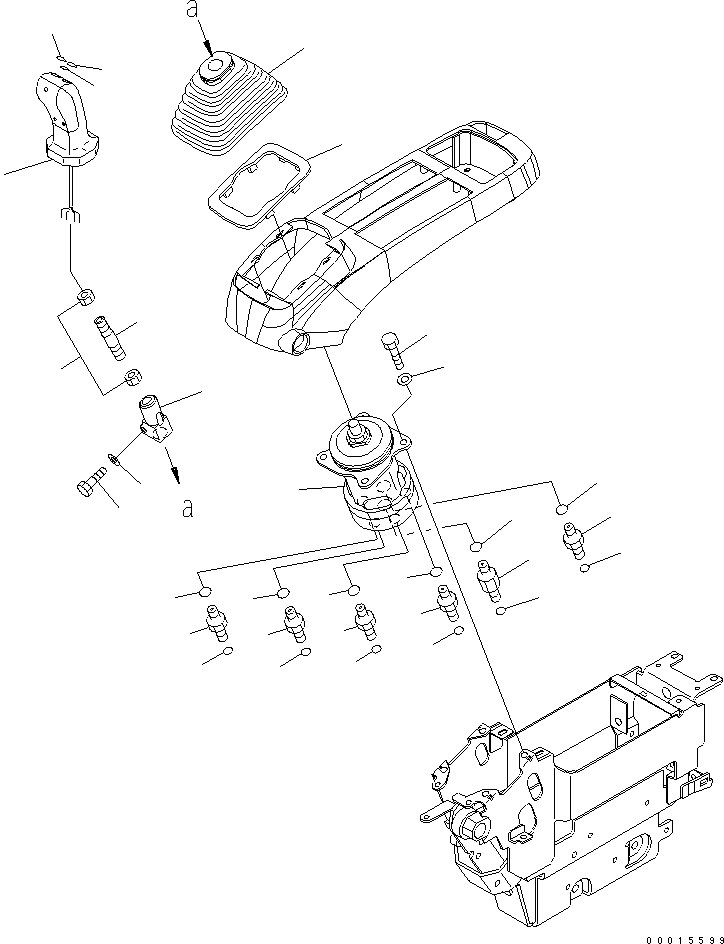 a

a

00015599