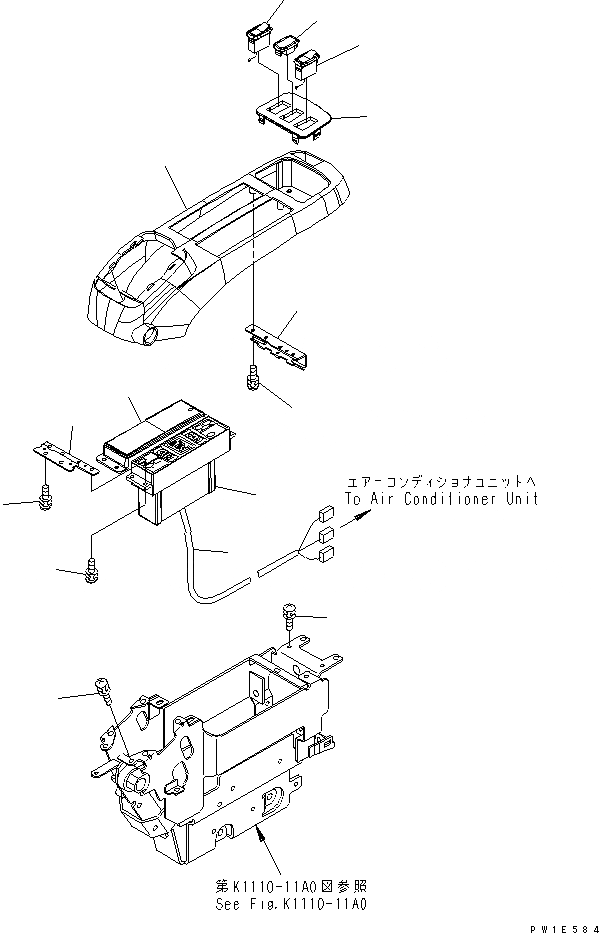 エアーコンディショナユニットへ
To Air Conditioner Unit

第K1110-11A0図参照
See Fig.K1110-11A0

PW1E584