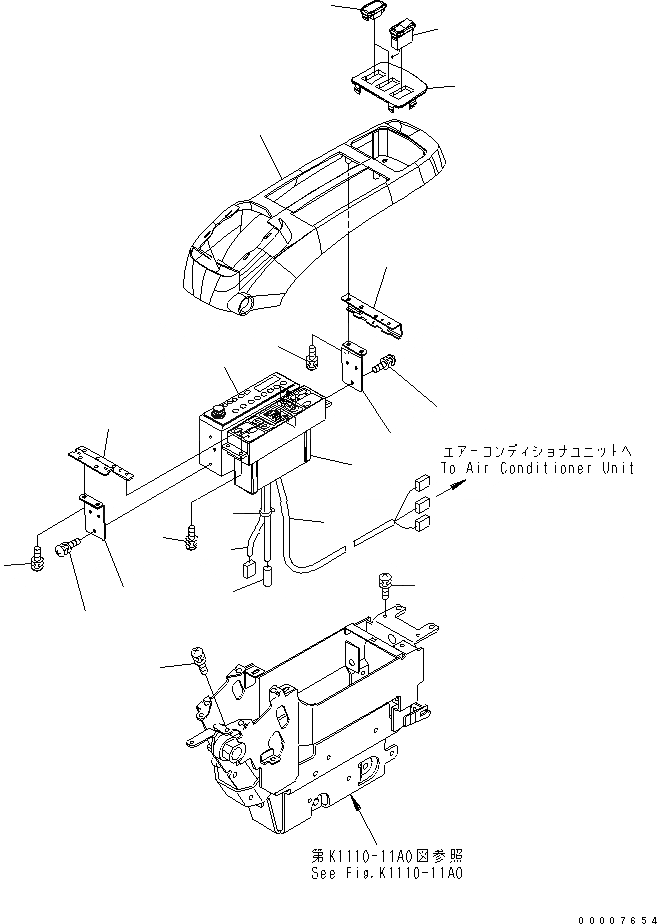 エアーコンディショナユニットへ
To Air Conditioner Unit

第K1110-11A0図参照
See Fig.K1110-11A0

00007654