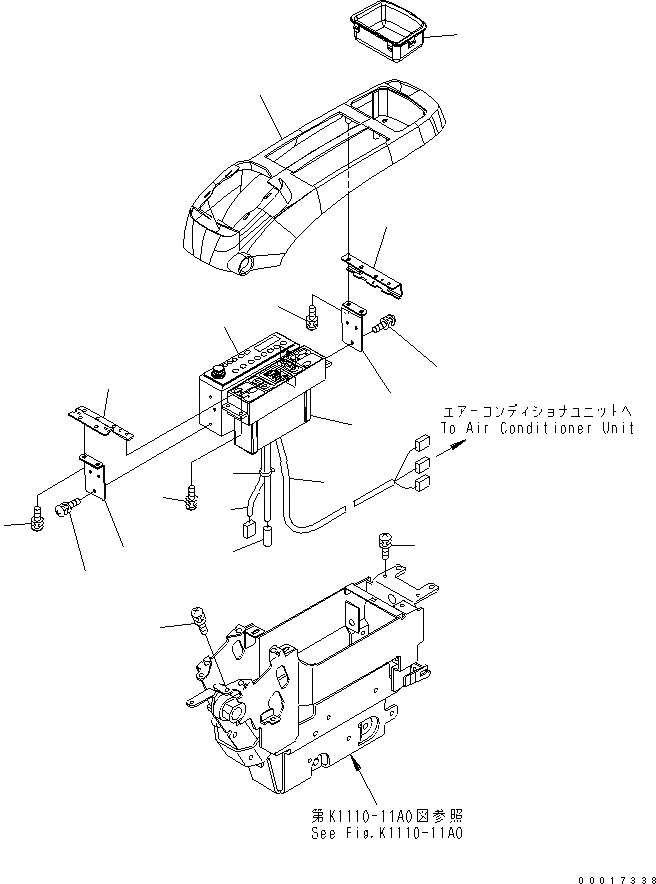 エアーコンディショナユニットへ
To Air Conditioner Unit

第K1110-11A0図参照
See Fig.K1110-11A0

00017338