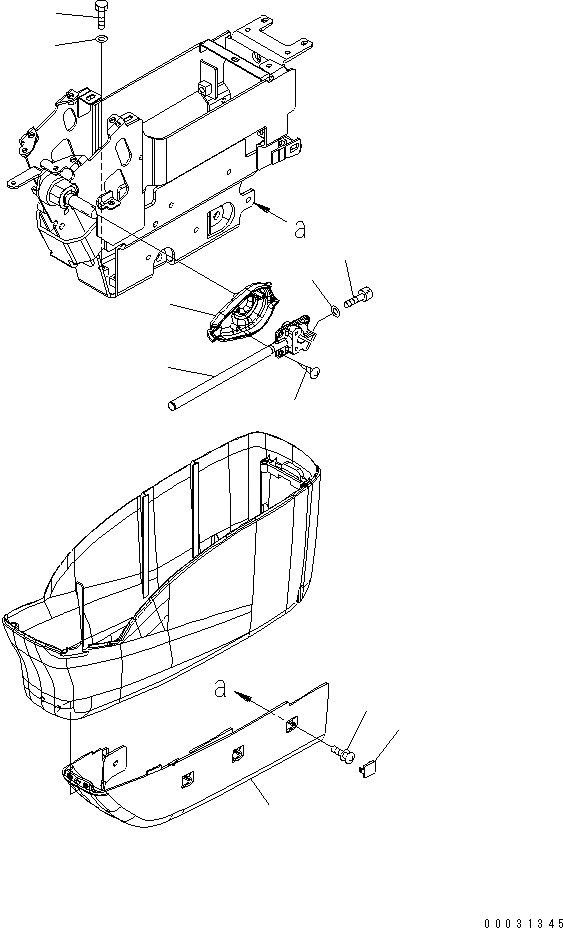 a

a

00031345