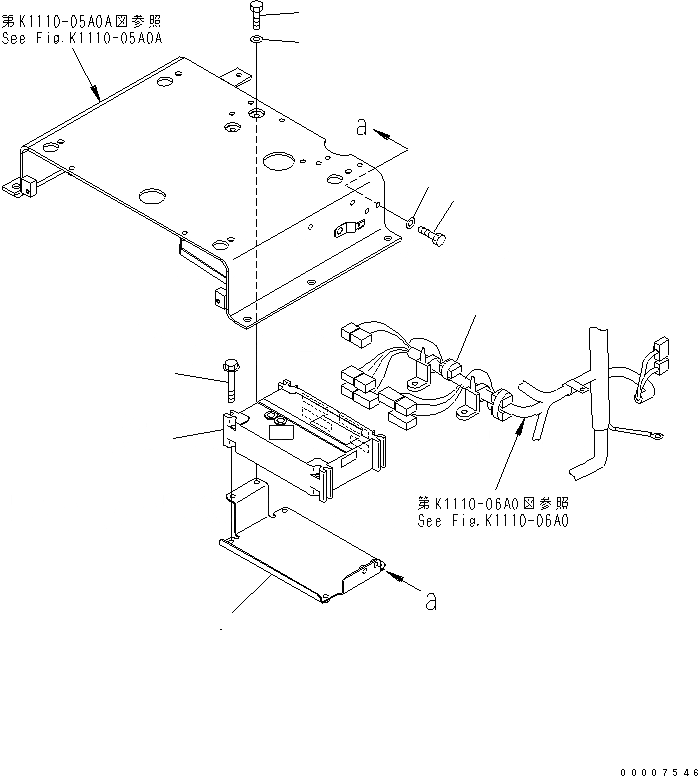 第K1110-05A0A図参照
See Fig.K1110-05A0A

a

第K1110-06A0図参照
See Fig.K1110-06A0

a

00007546