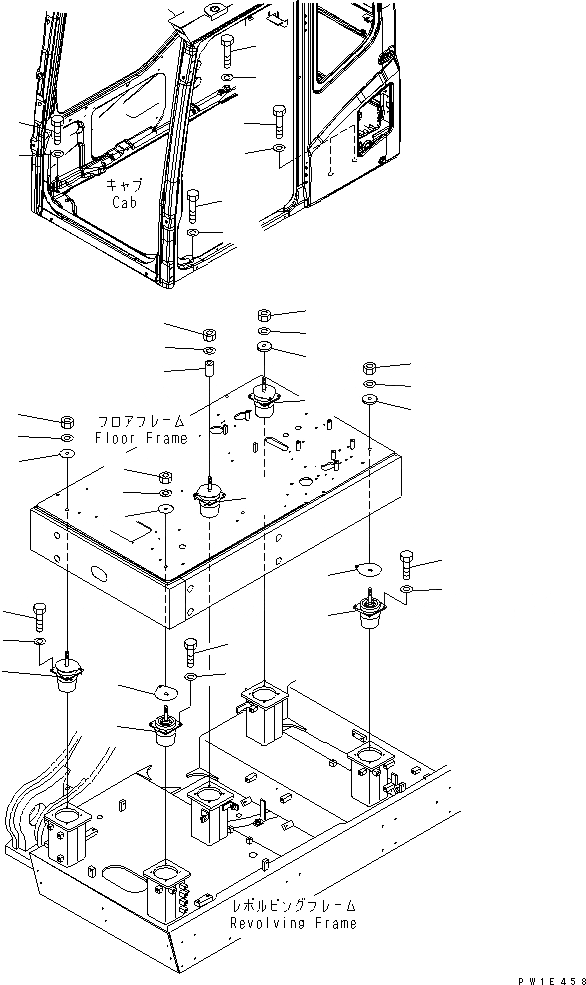 キャブ
Cab

フロアフレーム
Floor Frame

レボルビングフレーム
Revolving Frame

PW1E458