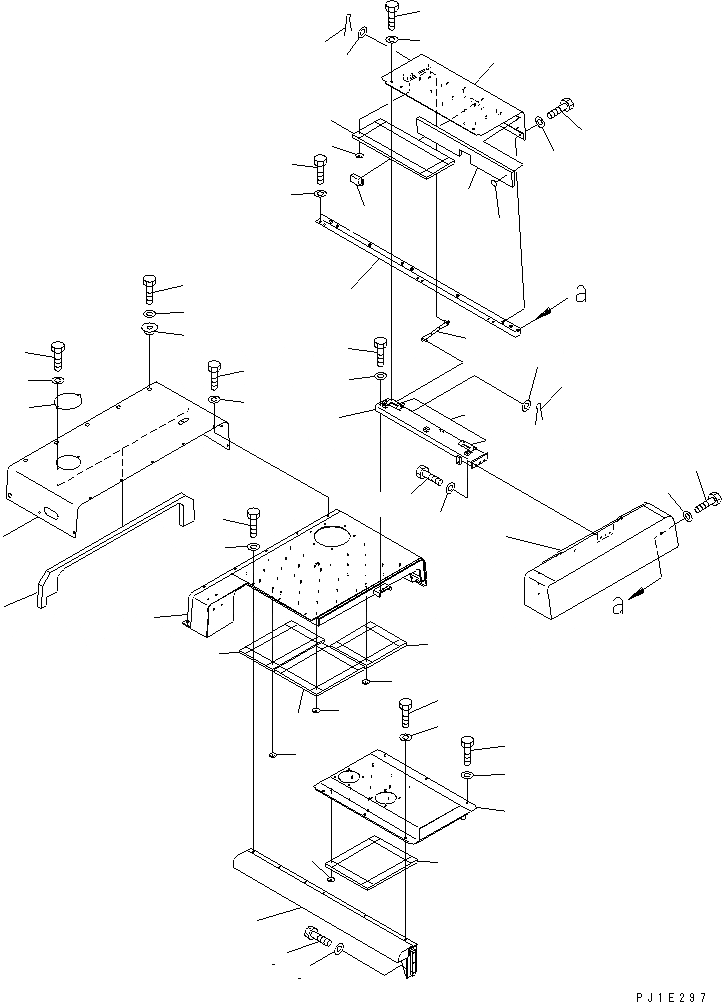 a

a

PJ1E297