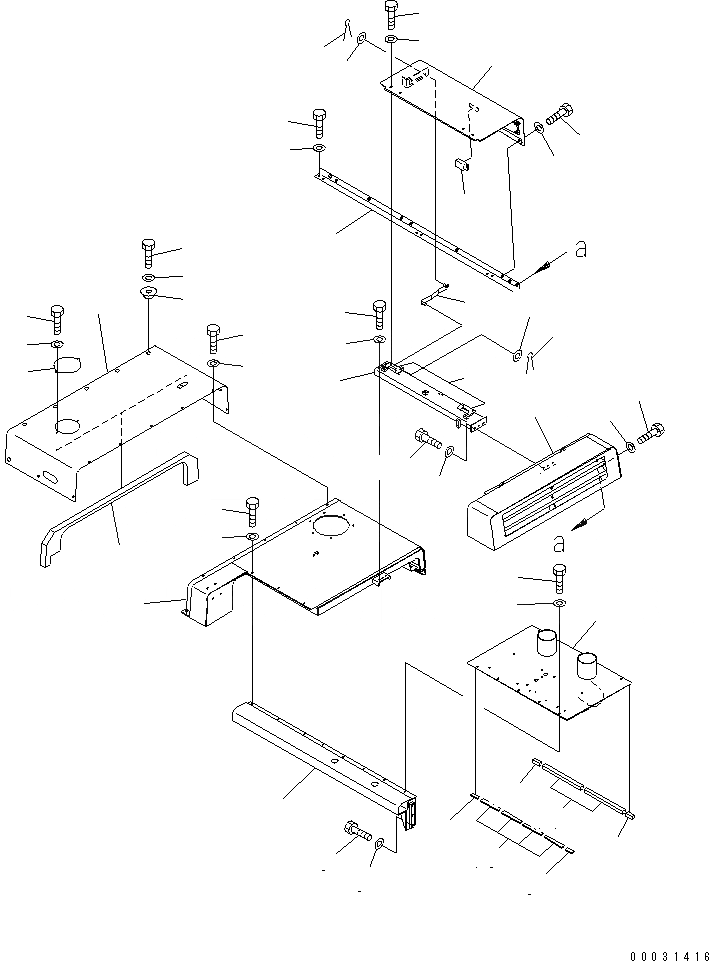 a

a

00031416