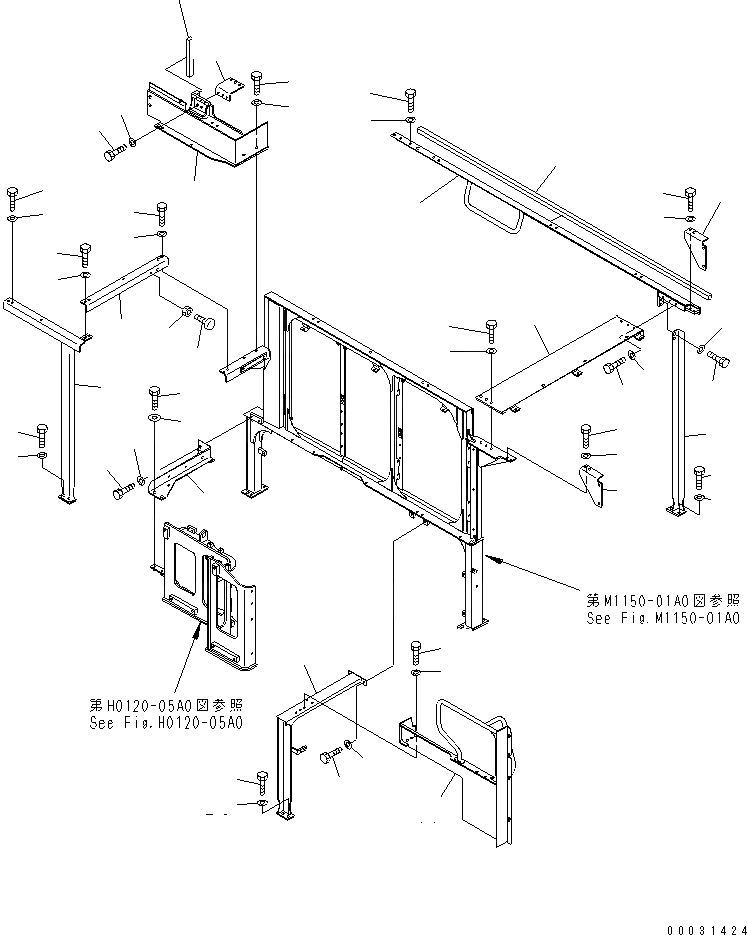 第M1150-01A0図参照
See Fig.M1150-01A0

第H0120-05A0図参照
See Fig.H0120-05A0

00031424