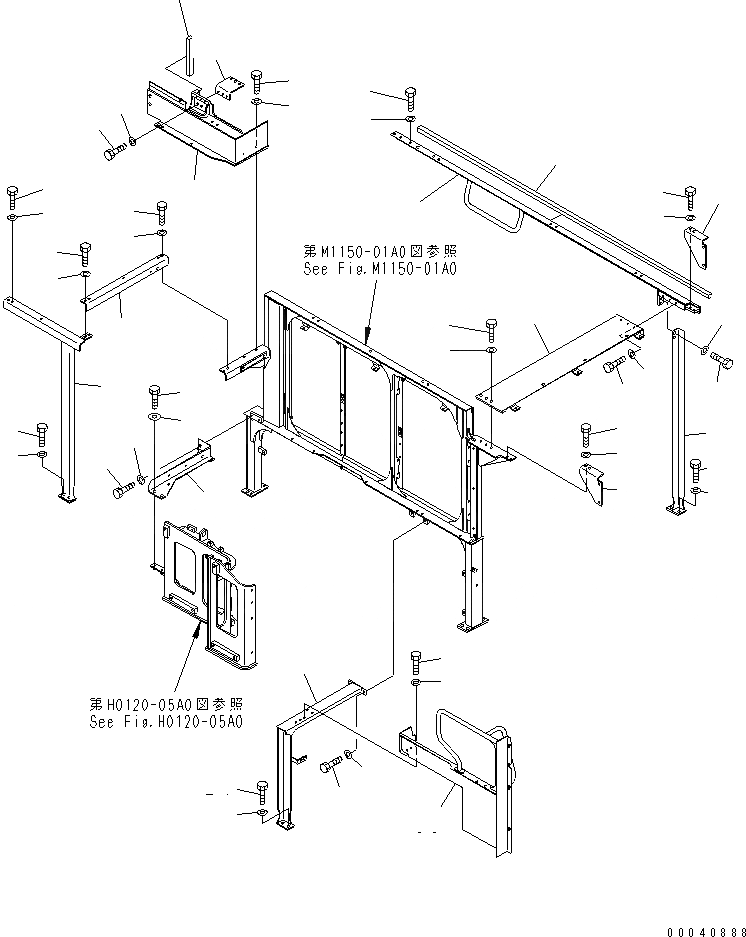 第M1150-01A0図参照
See Fig.M1150-01A0

第H0120-05A0図参照
See Fig.H0120-05A0

00040888