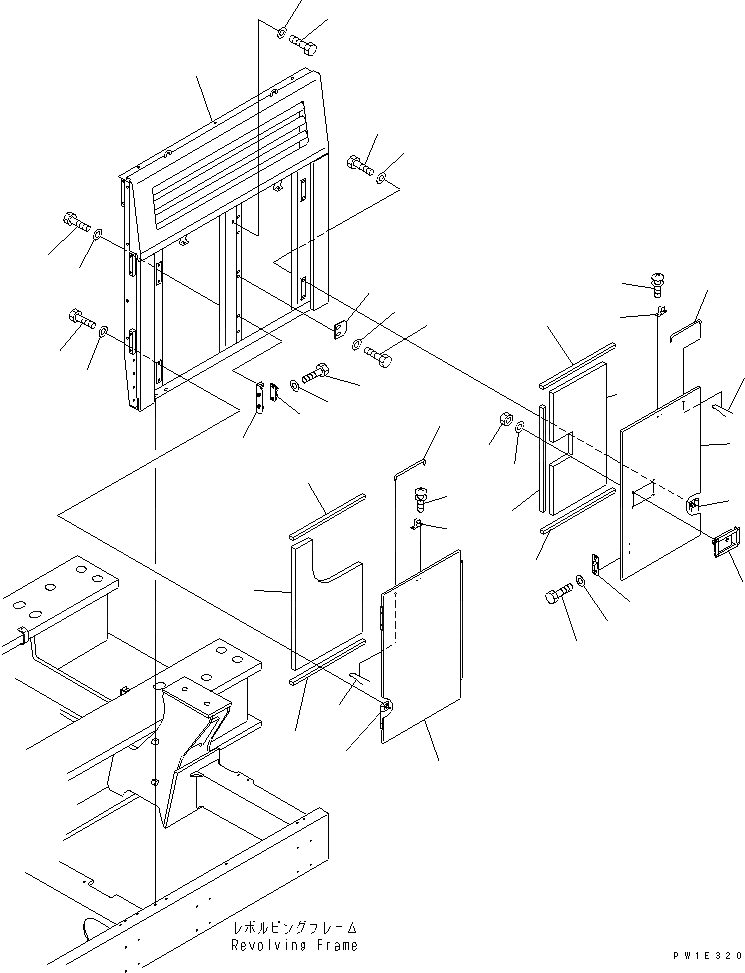 レボルビングフレーム
Revolving Frame

PW1E320