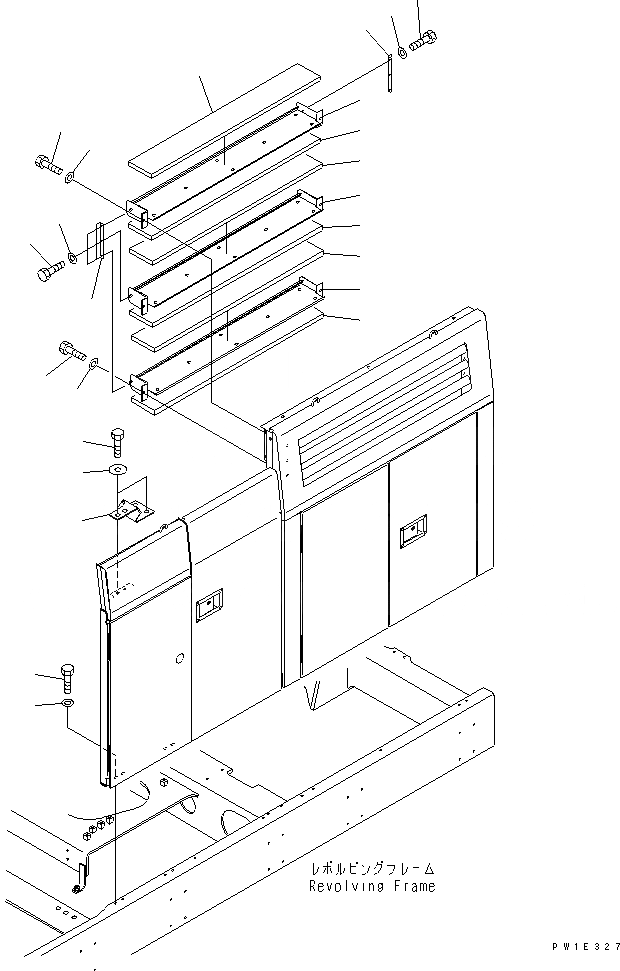 レボルビングフレーム
Revolving Frame

PW1E327