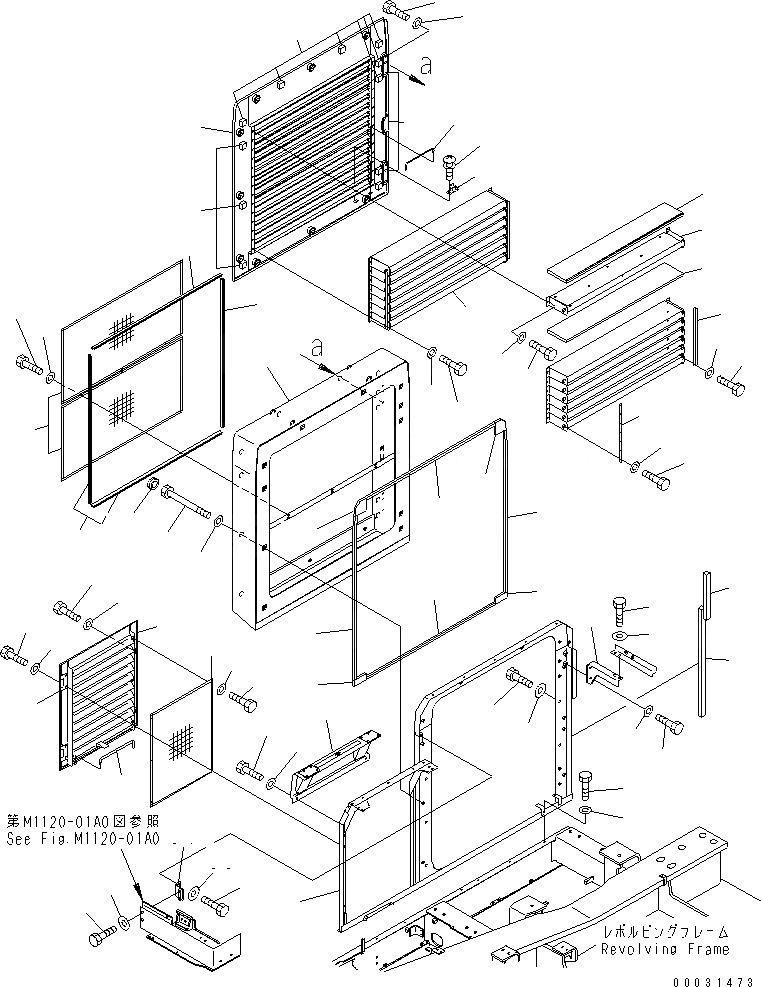 a

a

第M1120-01A0図参照
See Fig.M1120-01A0

レボルビングフレーム
Revolving Frame

00031473