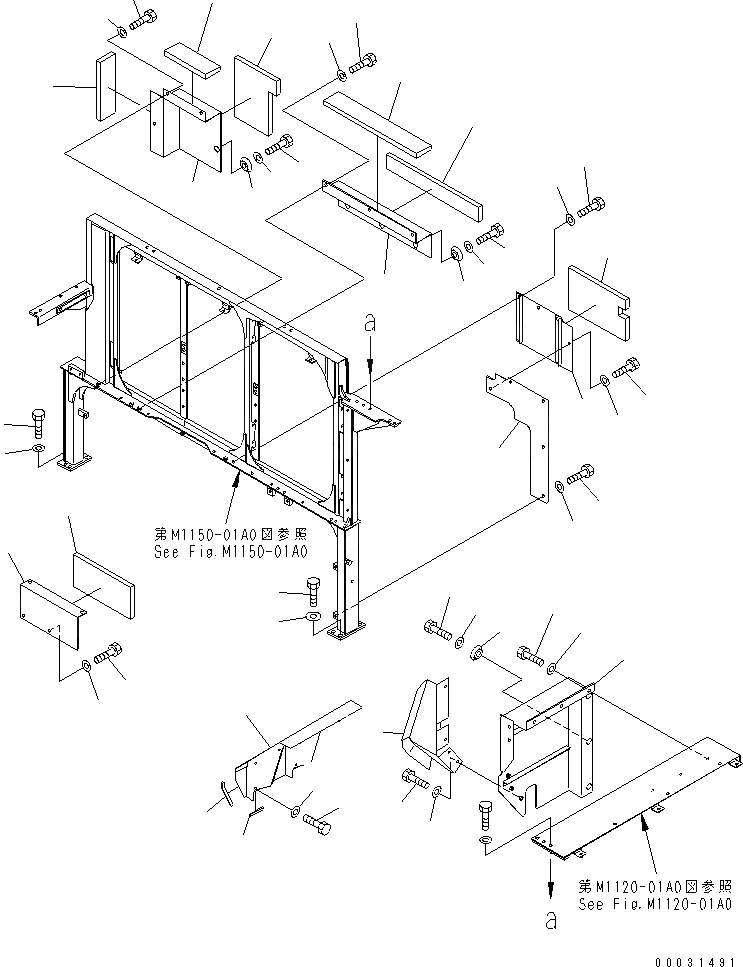 a

第M1150-01A0図参照
See Fig.M1150-01A0

第M1120-01A0図参照
See Fig.M1120-01A0

a

00031491