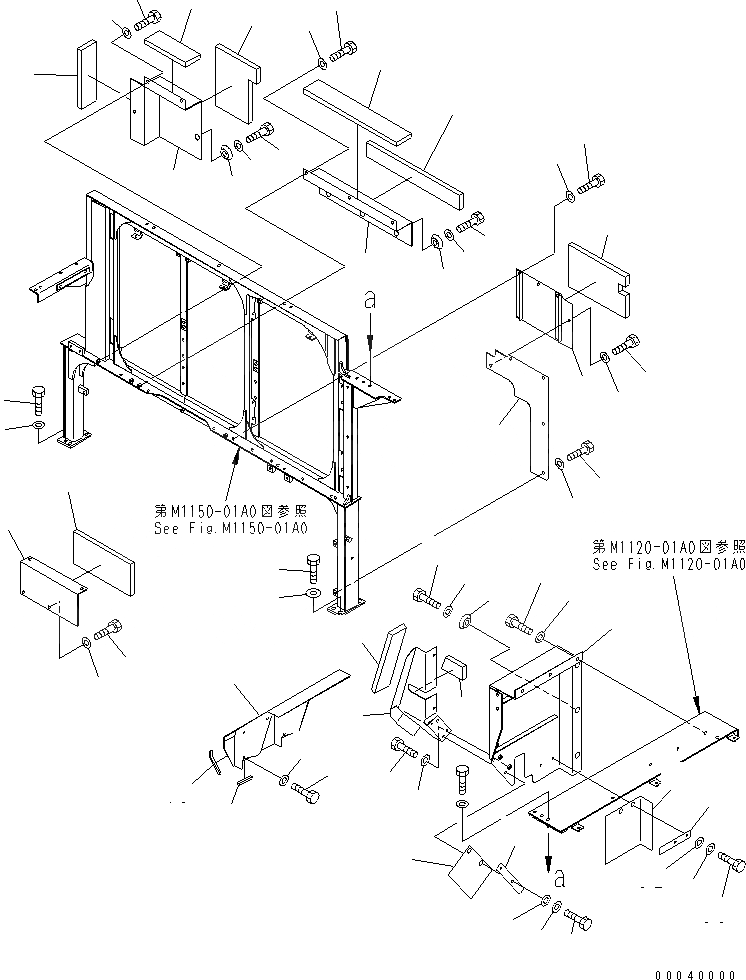 a

第M1150-01A0図参照
See Fig.M1150-01A0

第M1120-01A0図参照
See Fig.M1120-01A0

a

00040000