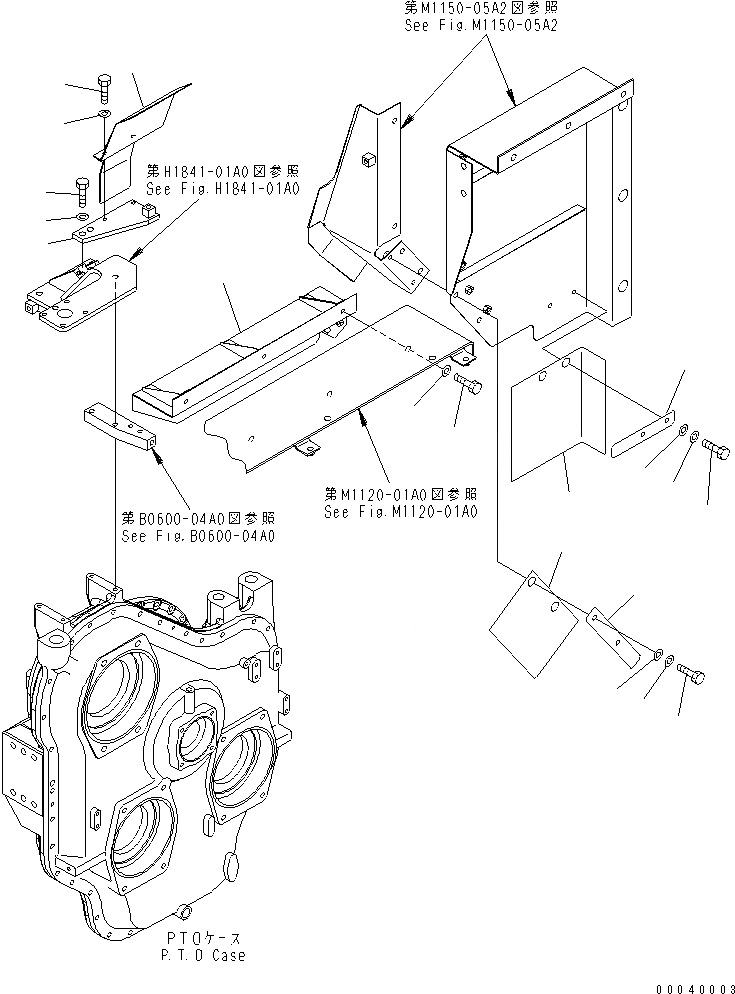 第M1150-05A2図参照
See Fig.M1150-05A2

第H1841-01A0図参照
See Fig.H1841-01A0

第M1120-01A0図参照
See Fig.M1120-01A0

第B0600-04A0図参照
See Fig.B0600-04A0

PTOケース
P.T.O Case

00040003