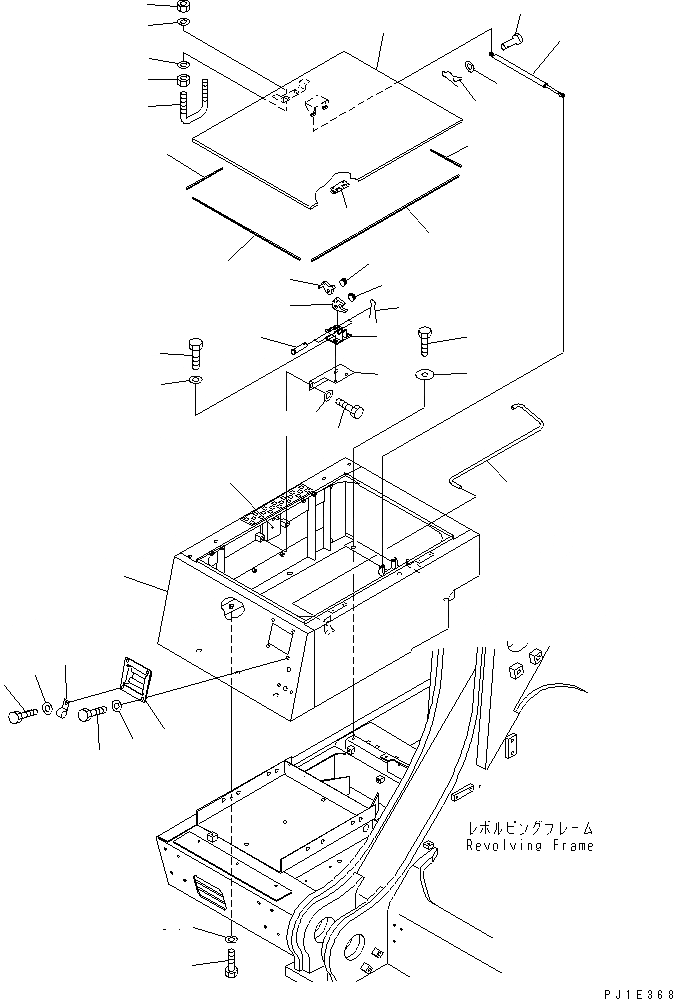 レボルビングフレーム
Revolving Frame

PJ1E368