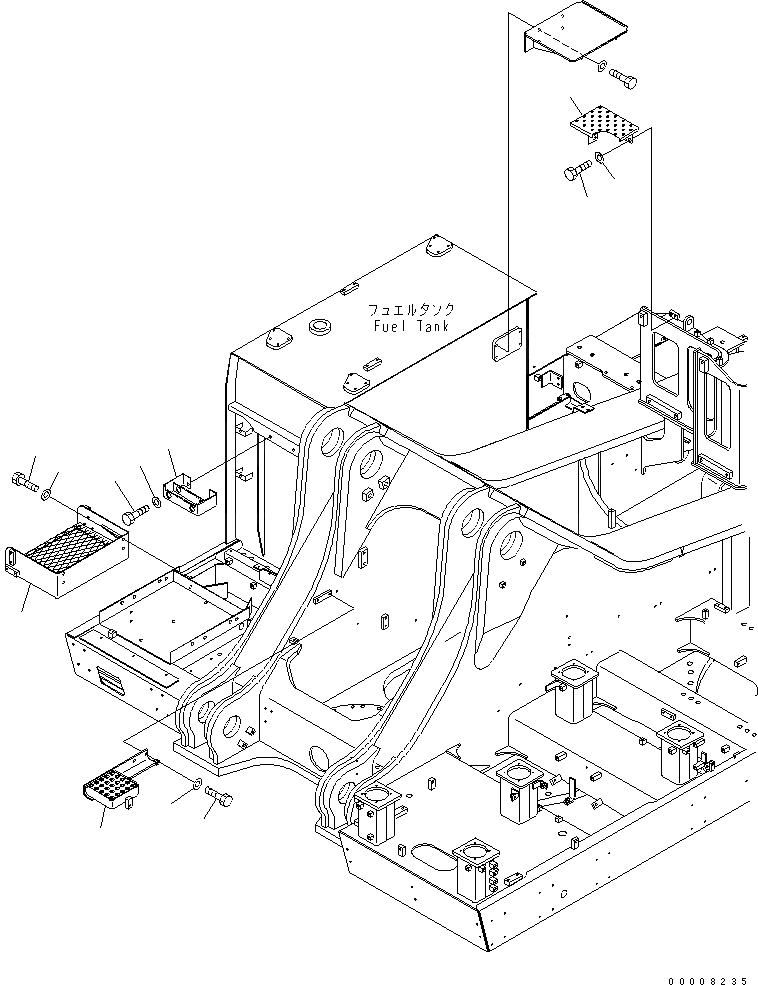 フュエルタンク
Fuel Tank

00008235