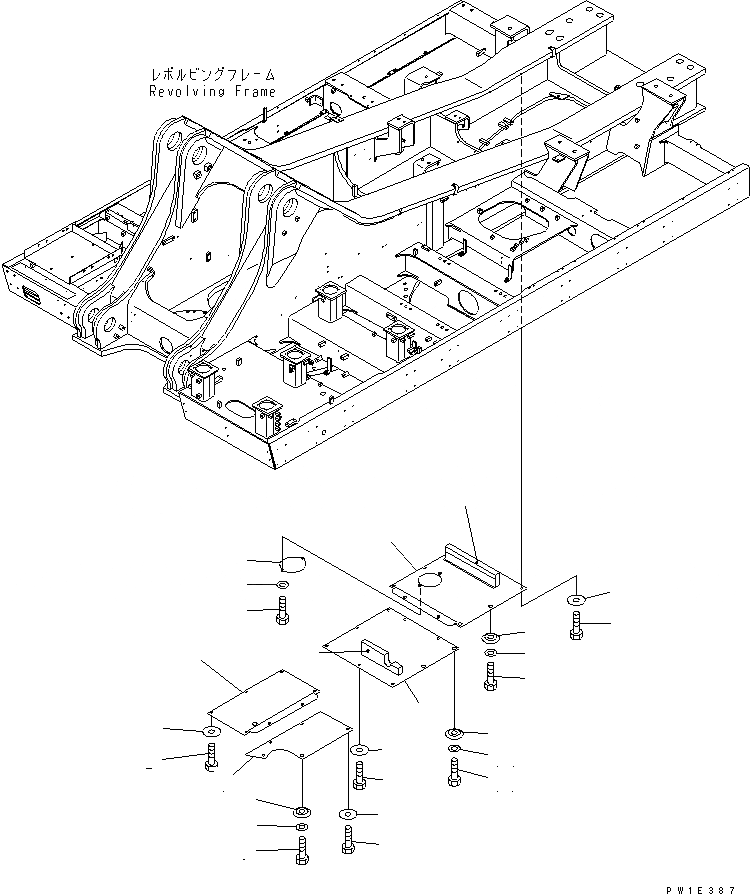 レボルビングフレーム
Revolving Frame

PW1E387