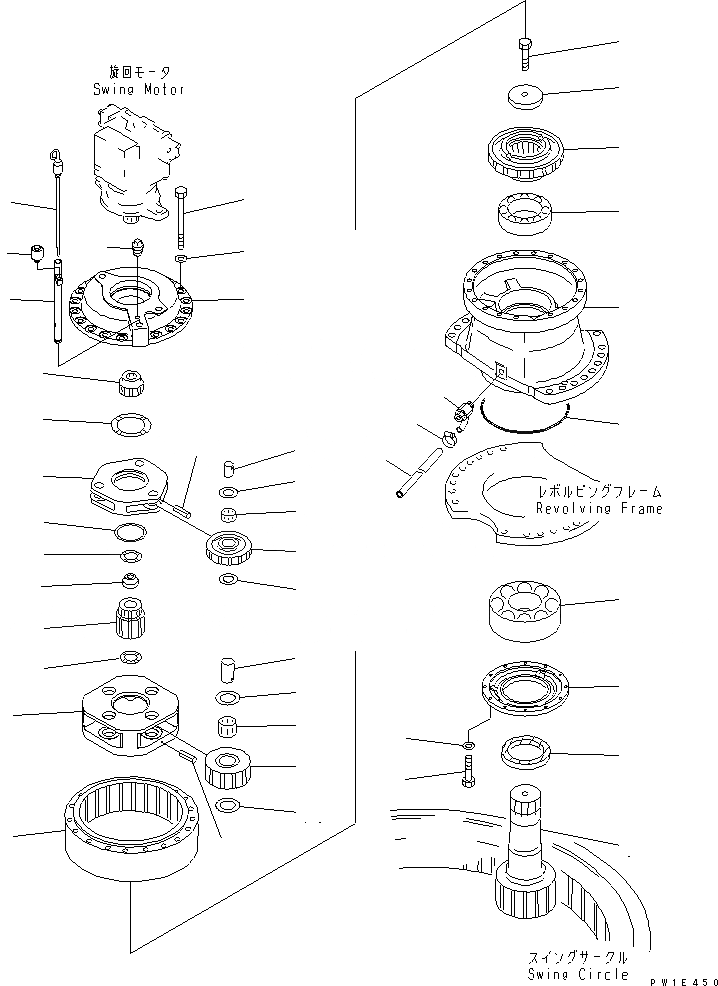 旋回モータ
Swing Motor

レボルビングフレーム
Revolving Frame

スイングサークル
Swing Circle

PW1E450