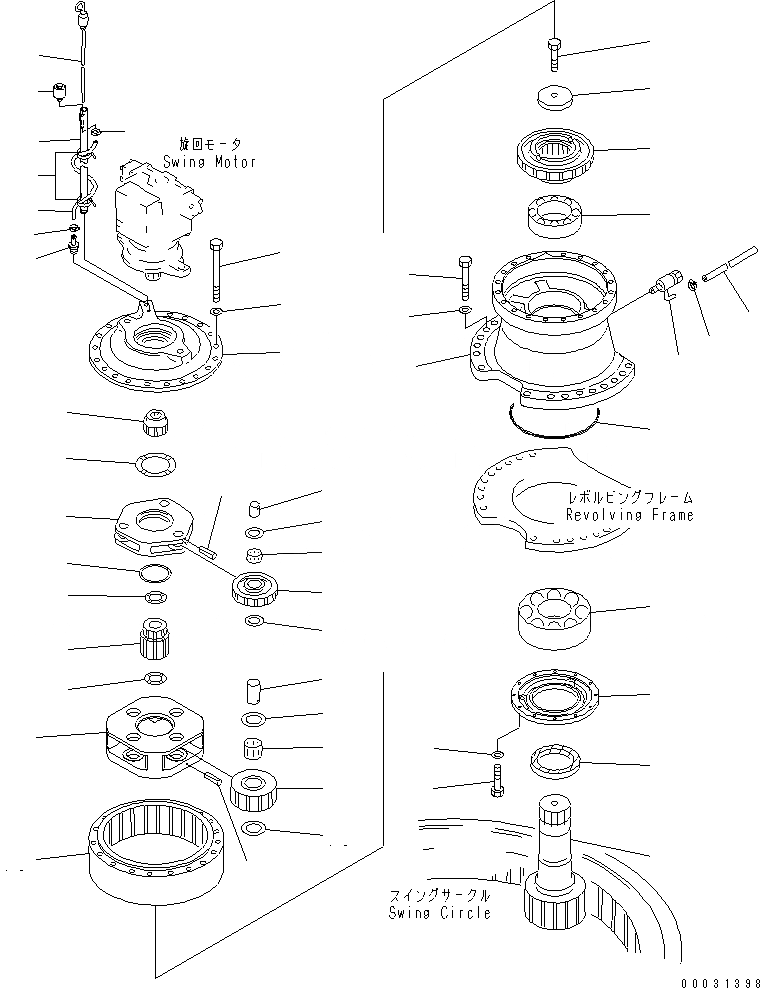 旋回モータ
Swing Motor

レボルビングフレーム
Revolving Frame

スイングサークル
Swing Circle

00031398