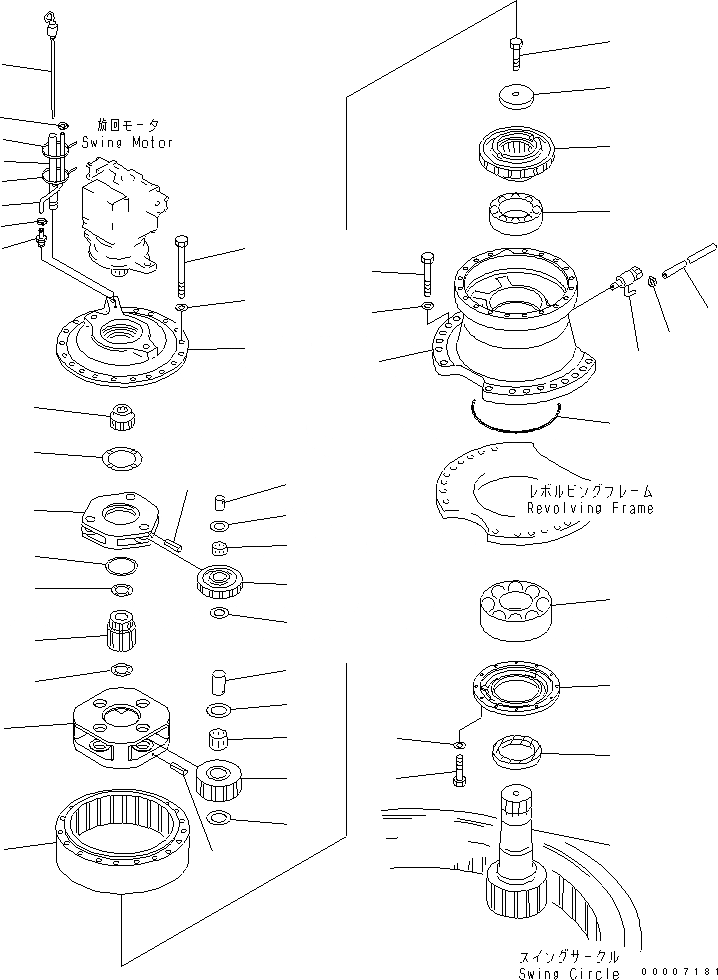 旋回モータ
Swing Motor

レボルビングフレーム
Revolving Frame

スイングサークル
Swing Circle

00007181