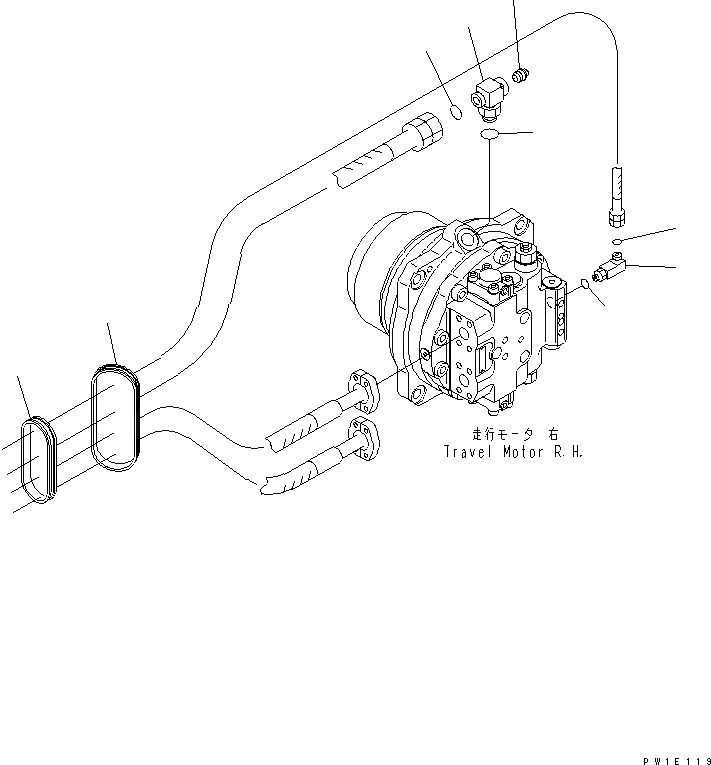 走行モータ 右
Travel Motor R.H.

PW1E119