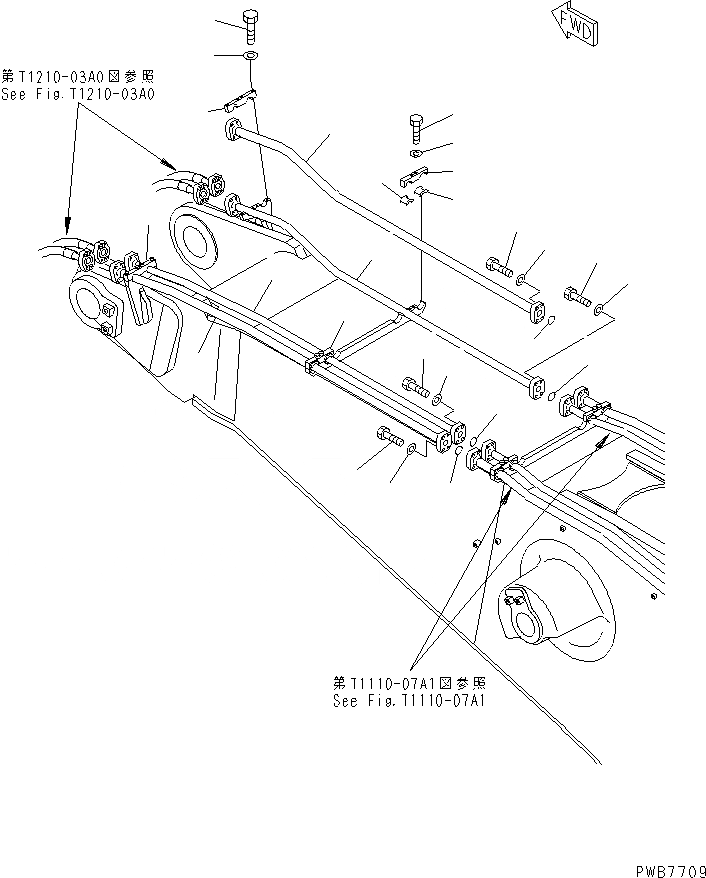 FWD

第T1210-03A0図参照
See Fig.T1210-03A0

第T1110-07A1図参照
See Fig.T1110-07A1

PWB7709