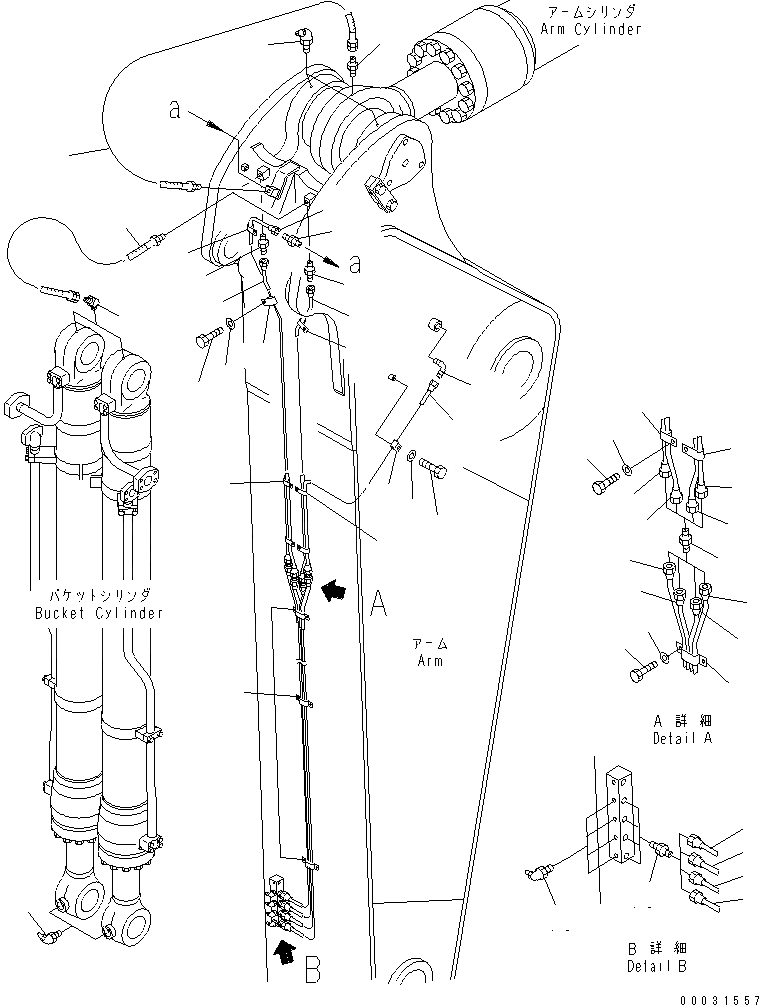 アームシリンダ
Arm Cylinder

a

a

バケットシリンダ
Bucket Cylinder

A

アーム
Arm

A 詳細
Detail A

B

B 詳細
Detail B

00031557