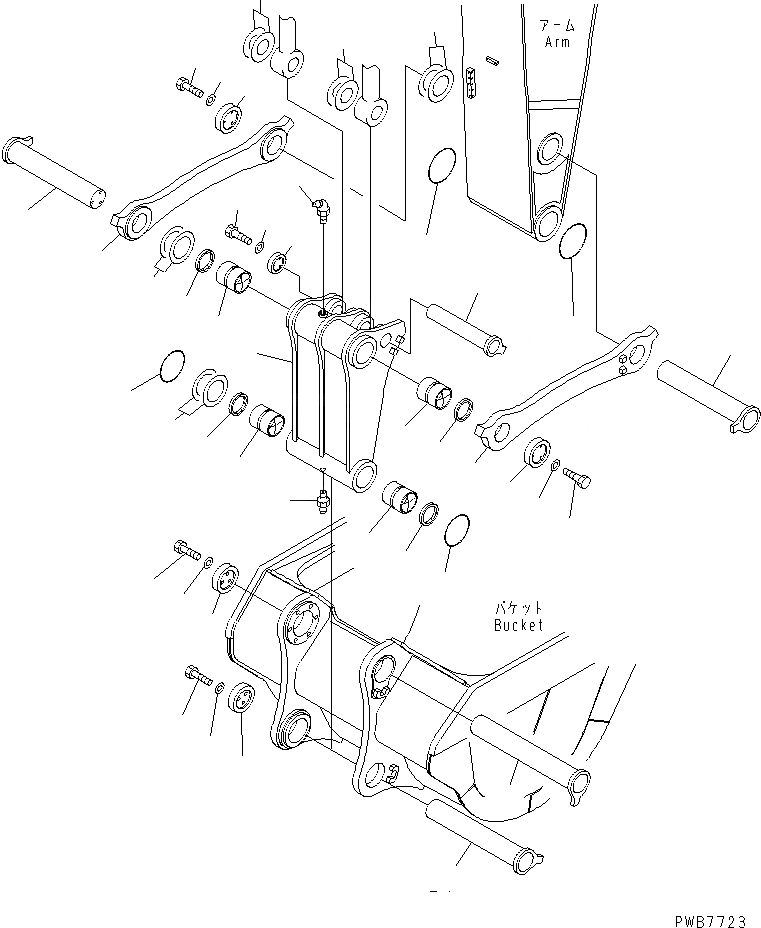 アーム
Arm

バケット
Bucket

PWB7723