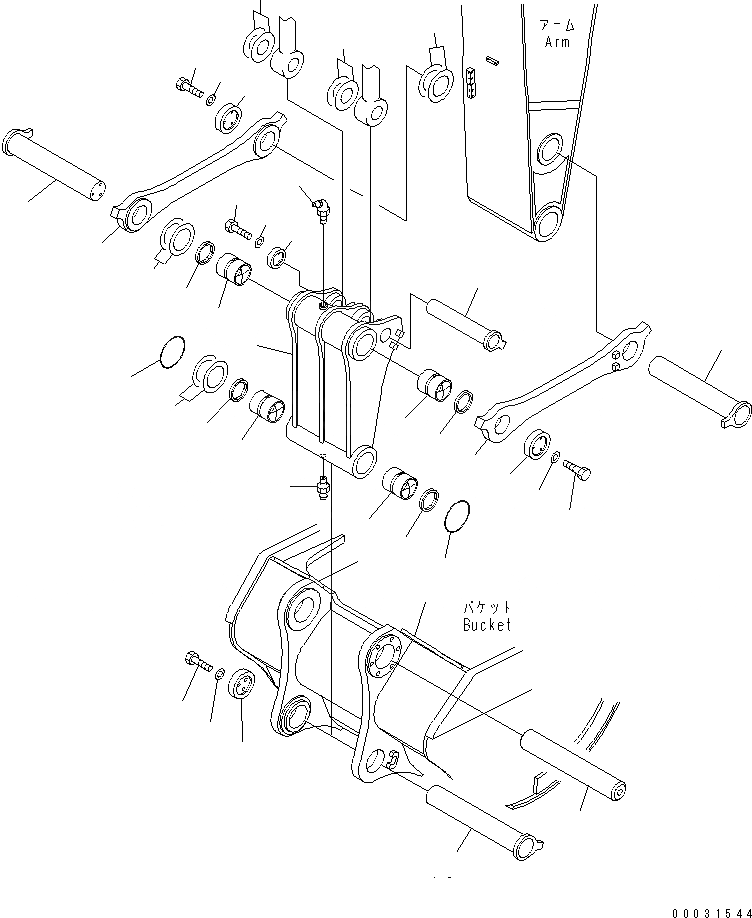 アーム
Arm

バケット
Bucket

00031544