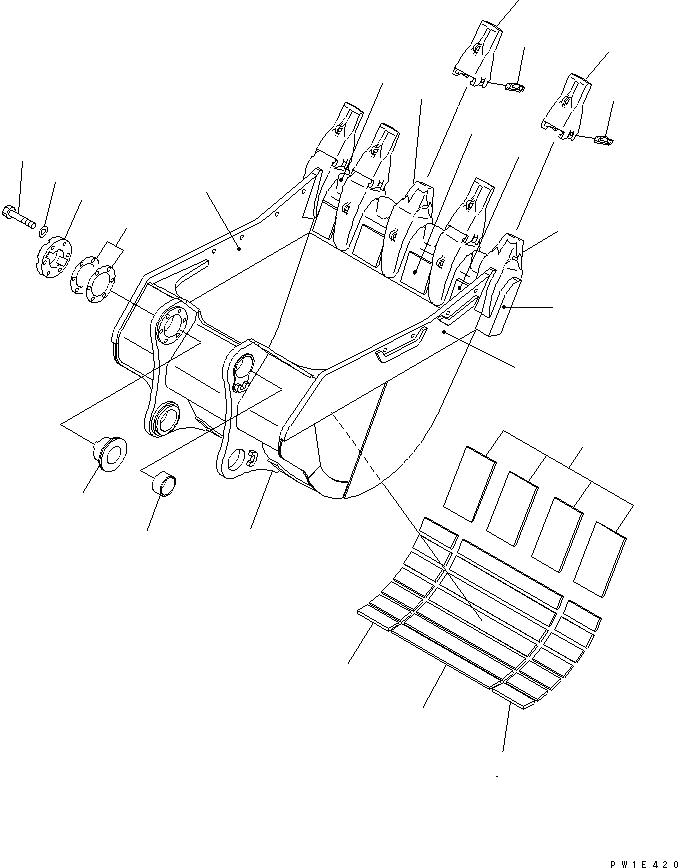 PW1E420