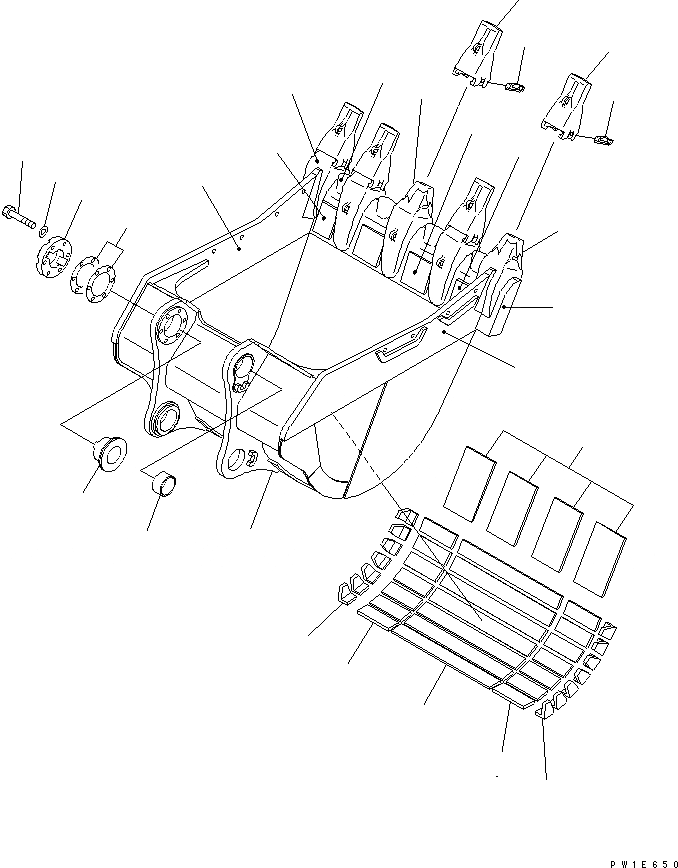 PW1E650