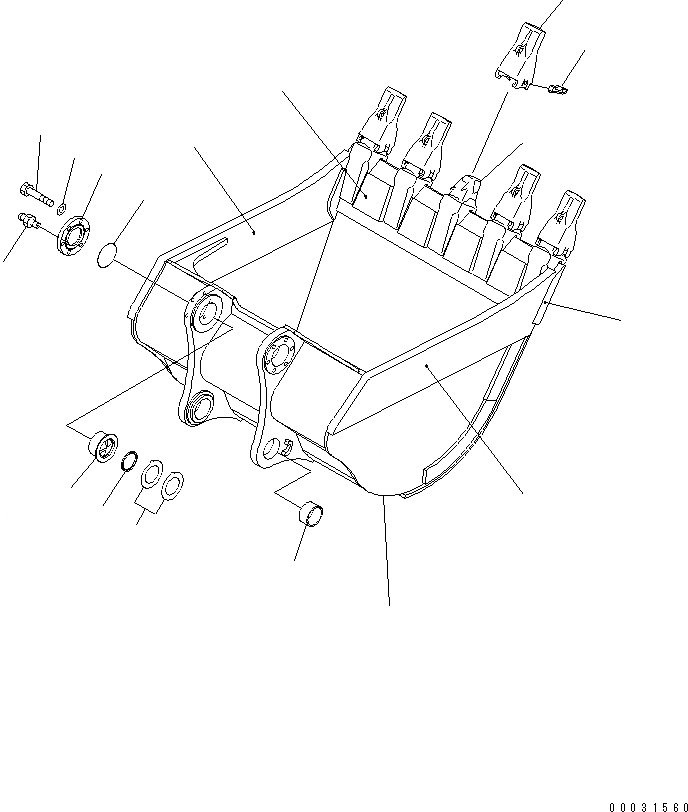 00031560