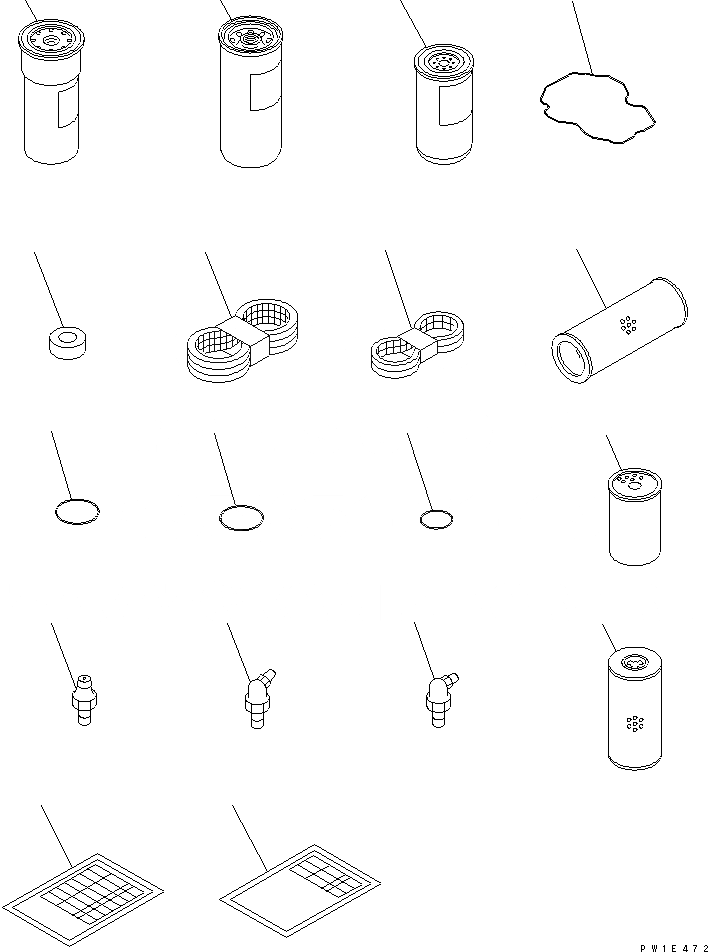 PW1E472