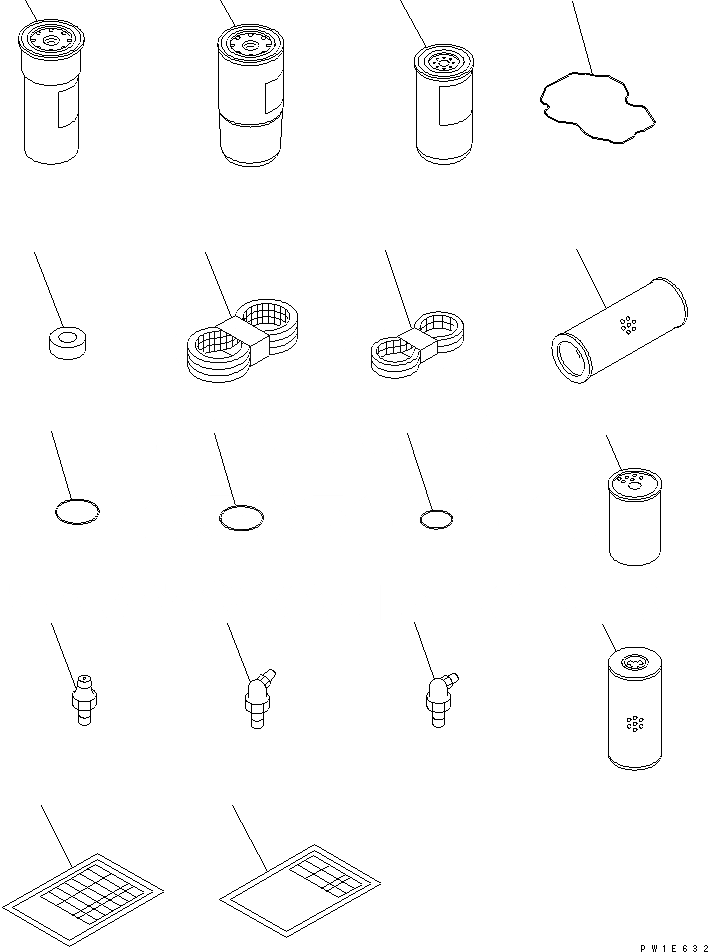 PW1E632