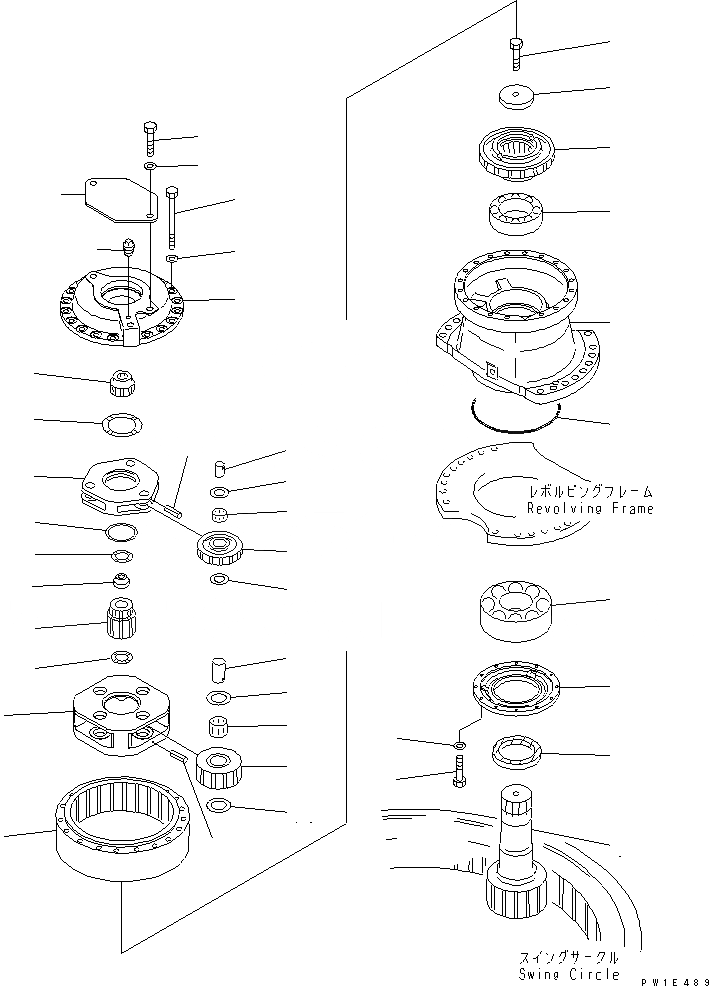 レボルビングフレーム
Revolving Frame

スイングサークル
Swing Circle

PW1E489