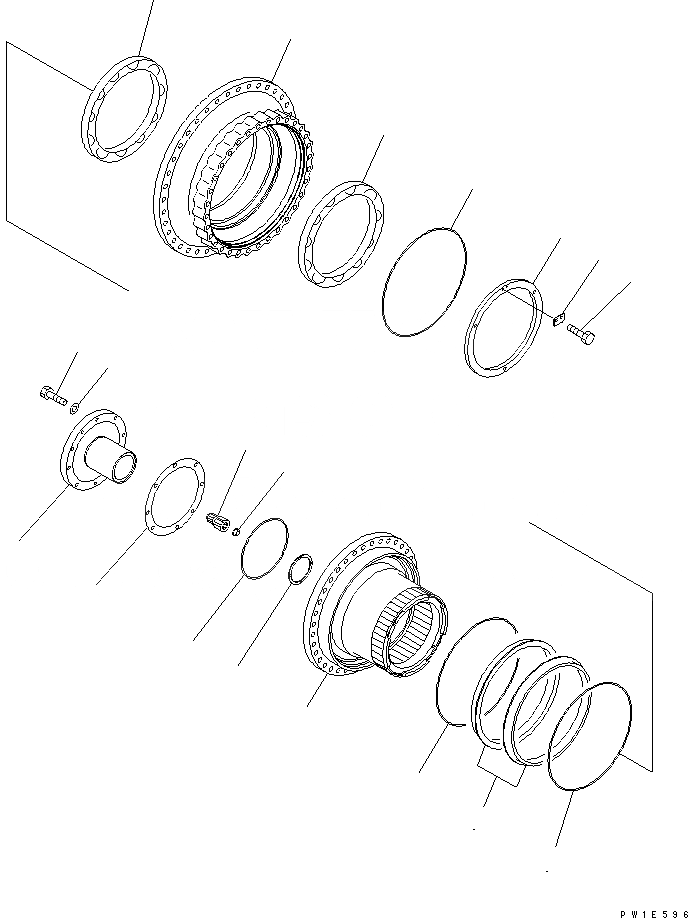 PW1E596