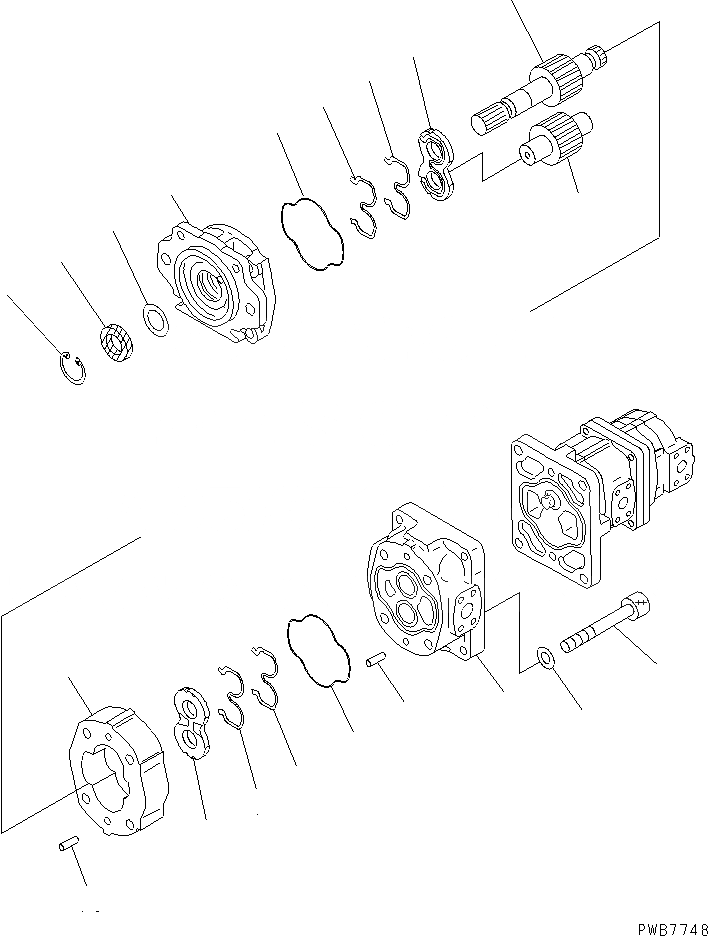 PWB7748