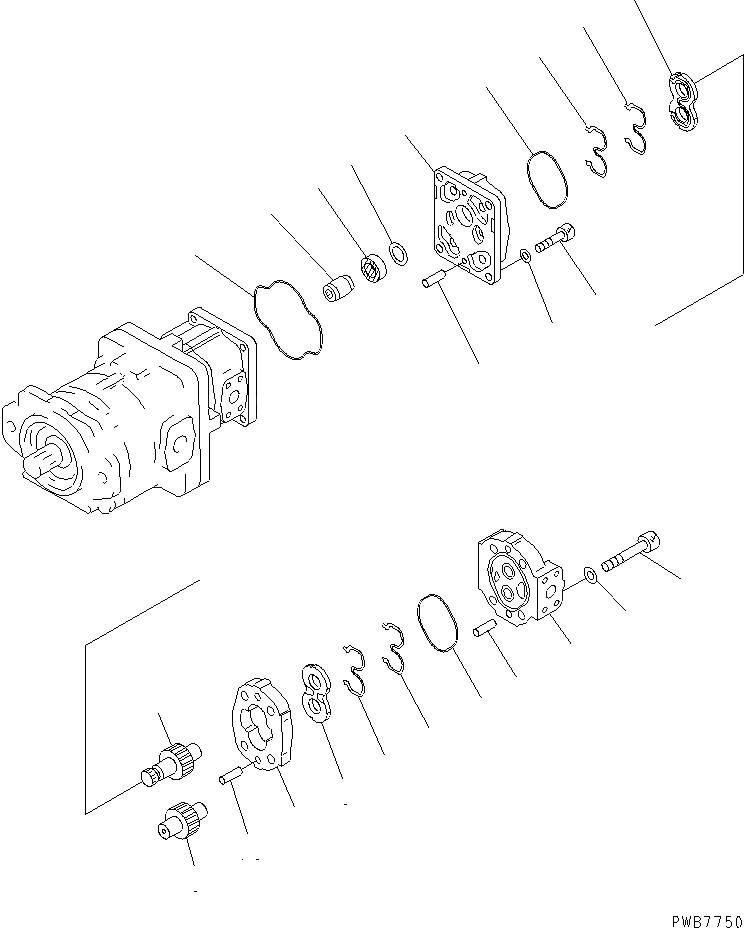 PWB7750