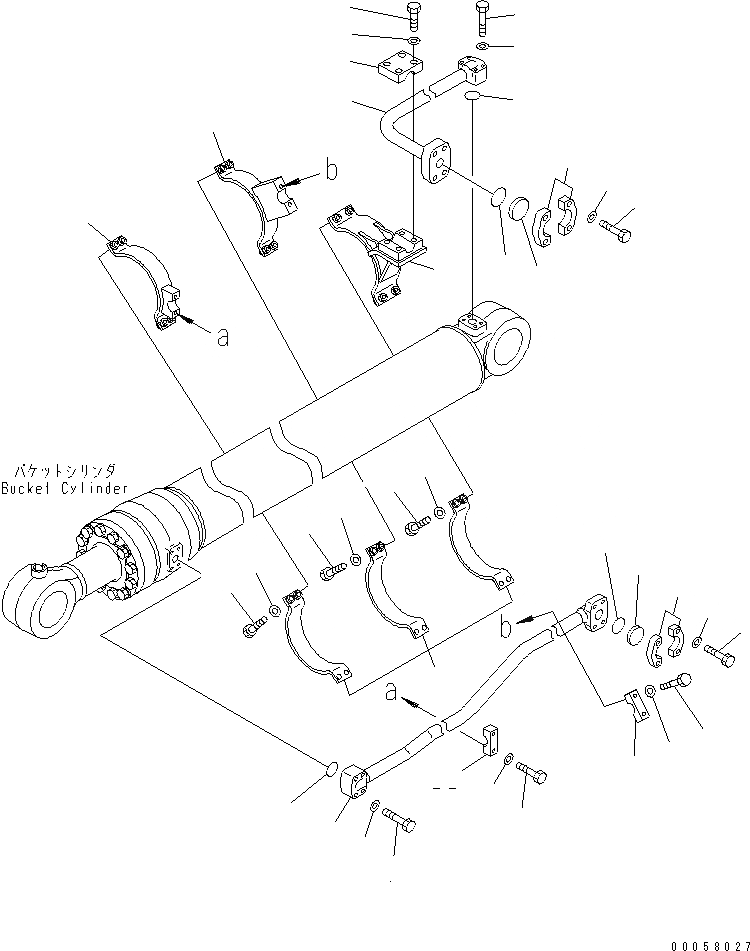 b

a

バケットシリンダ
Bucket Cylinder

b

a

00058027