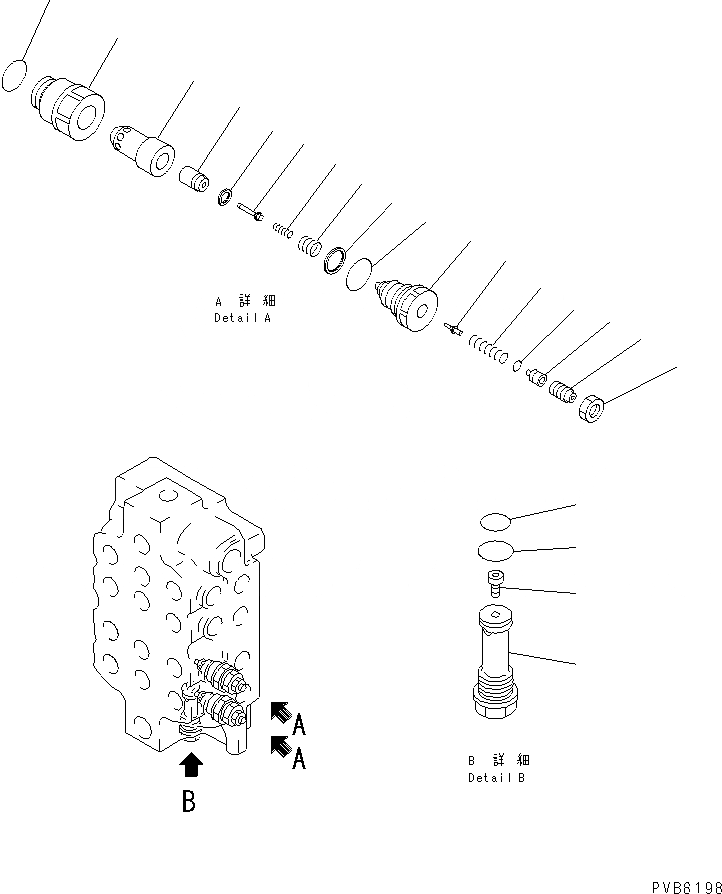 A 詳 細
Detail A

A
A
B

B 詳 細
Detail B

PVB6198