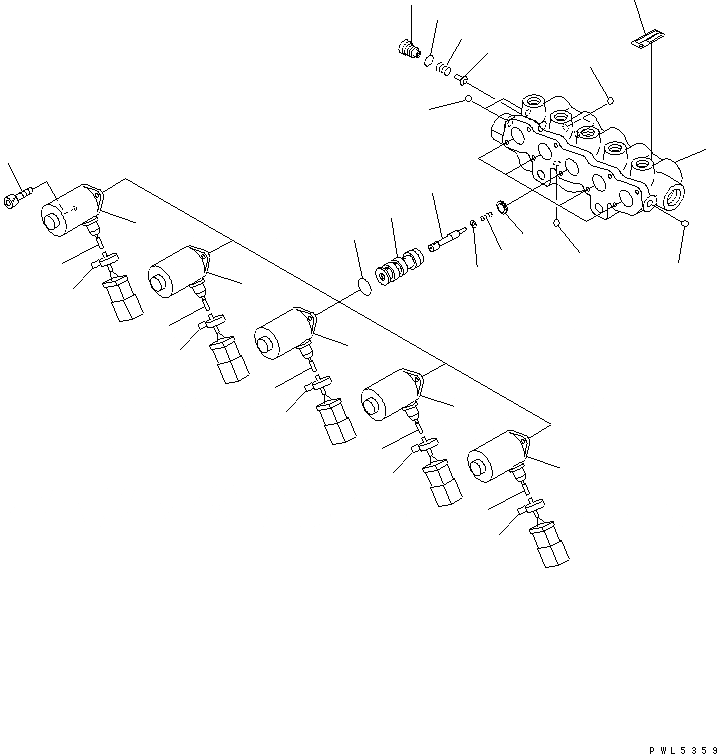 PWL5359