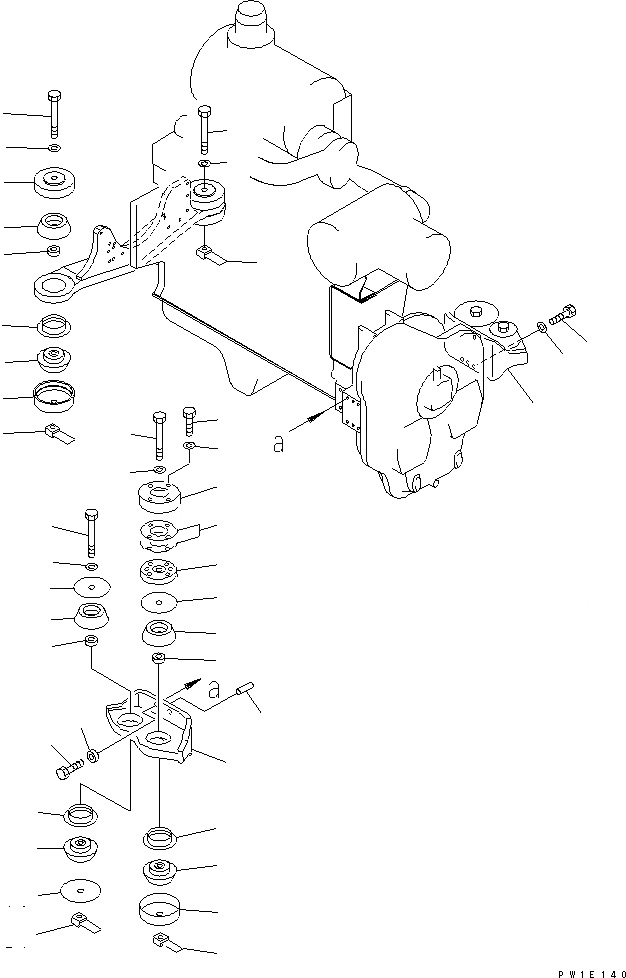 a

a

PW1E140