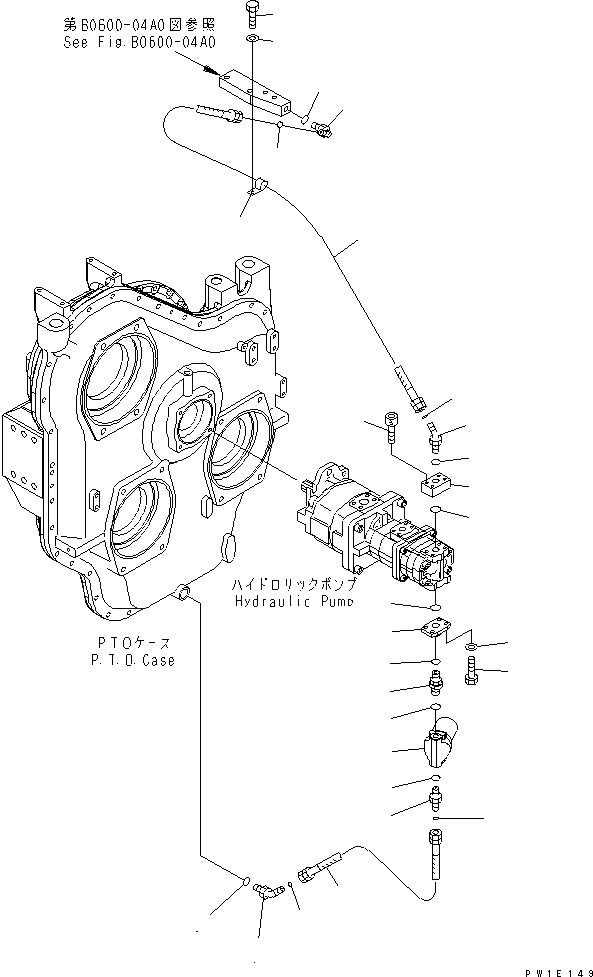 第B0600-04A0図参照
See Fig.B0600-04A0

ハイドロリックポンプ
Hydraulic Pump

PTOケース
P.T.O.Case

PW1E149