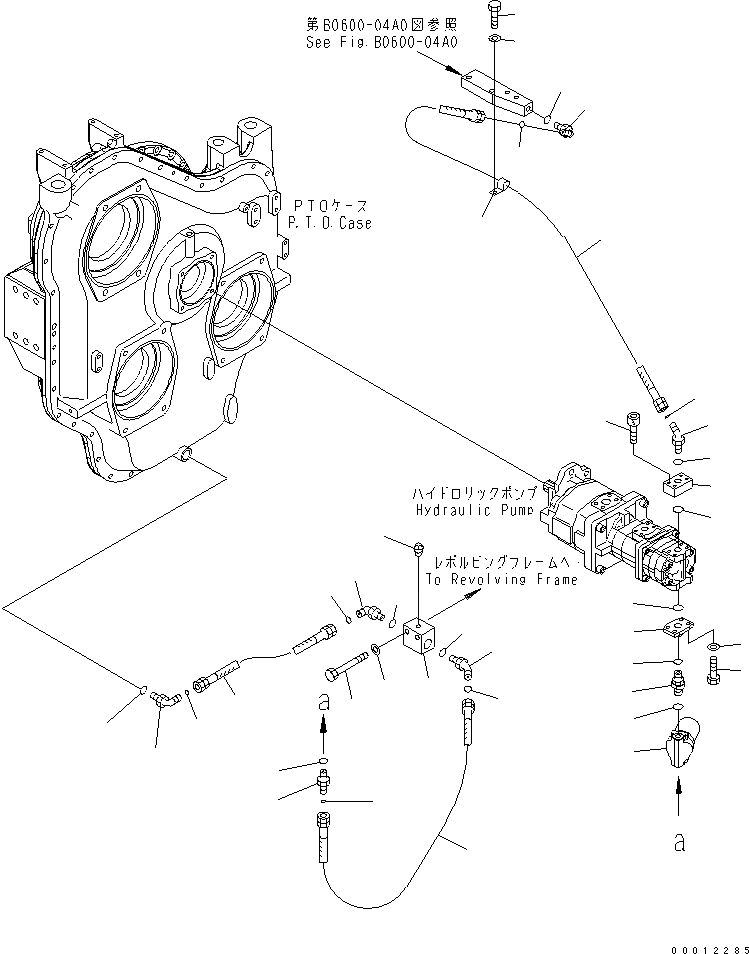 第B0600-04A0図参照
See Fig.B0600-04A0

PTOケース
P.T.O.Case

ハイドロリックポンプ
Hydraulic Pump

レボルビングフレームへ
To Revolving Frame

a

a

00012285