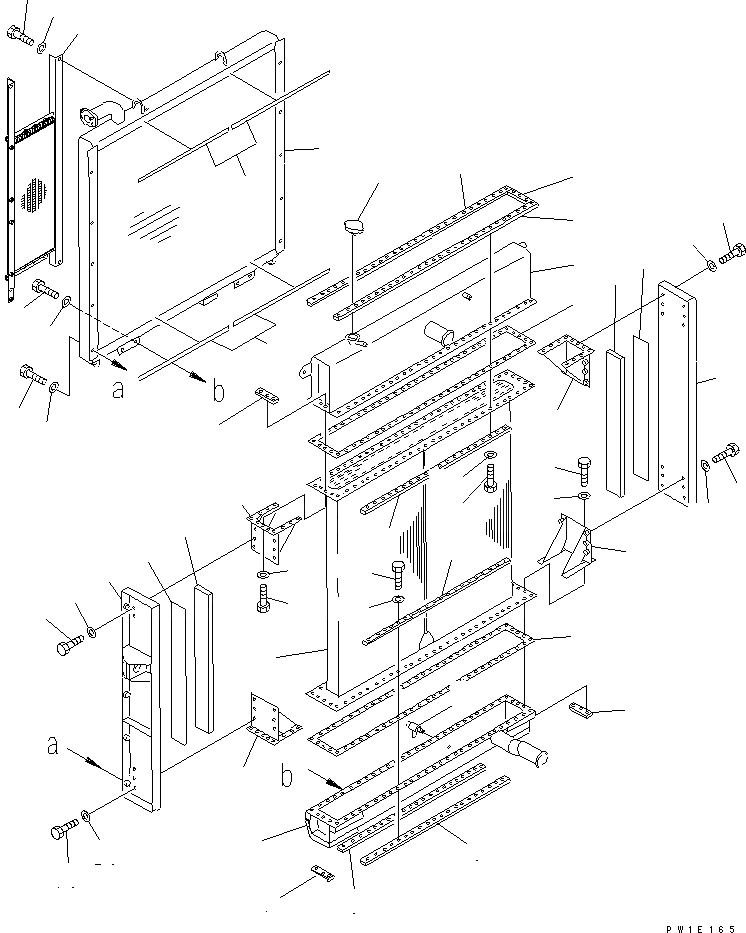 a
b
a
b
PW1E165