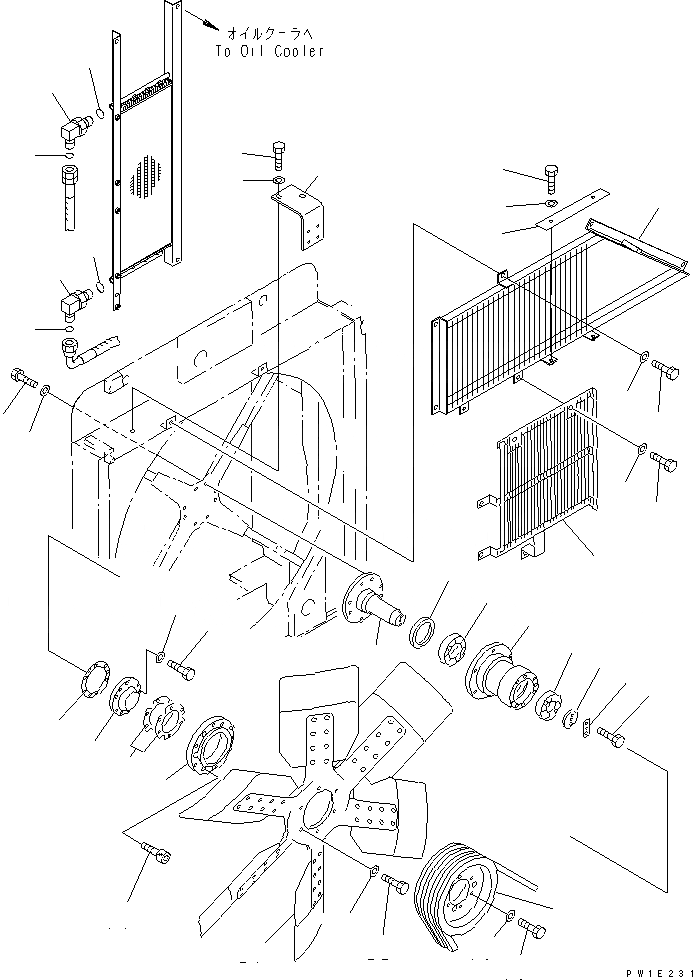 オイルクーラへ
To Oil Cooler

PW1E231